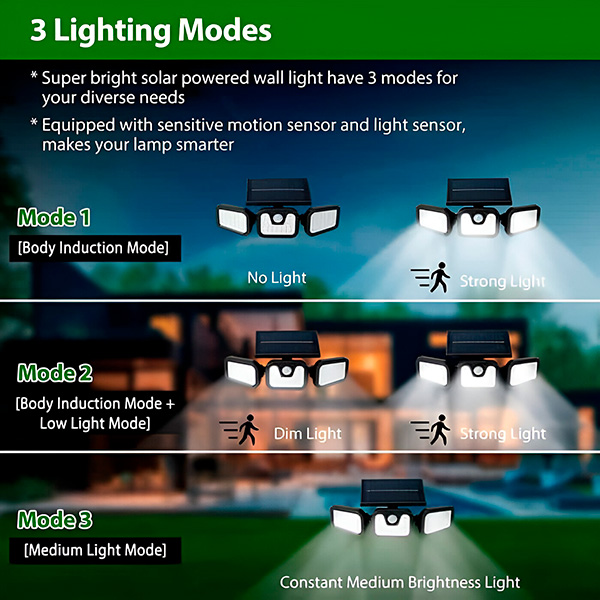 3 Lighting Modes

* Super bright solar powered wall light have 3 modes for your diverse needs

* Equipped with sensitive motion sensor and light sensor, makes your lamp smarter

Mode 1

[Body Induction Mode]

No Light

Strong Light

Mode 2

[Body Induction Mode + Low Light Mode]

Dim Light

Strong Light

Mode 3

[Medium Light Mode]

Constant Medium Brightness Light